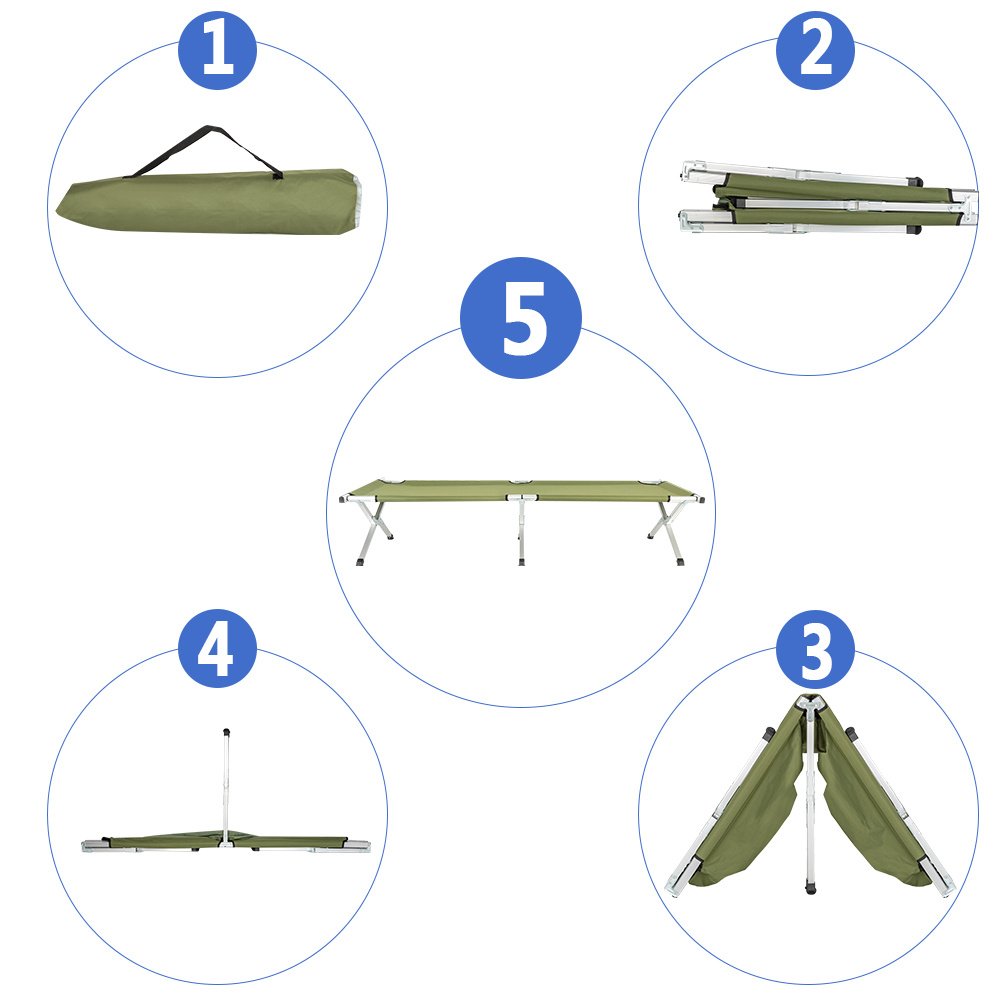 1

2

5

4

3