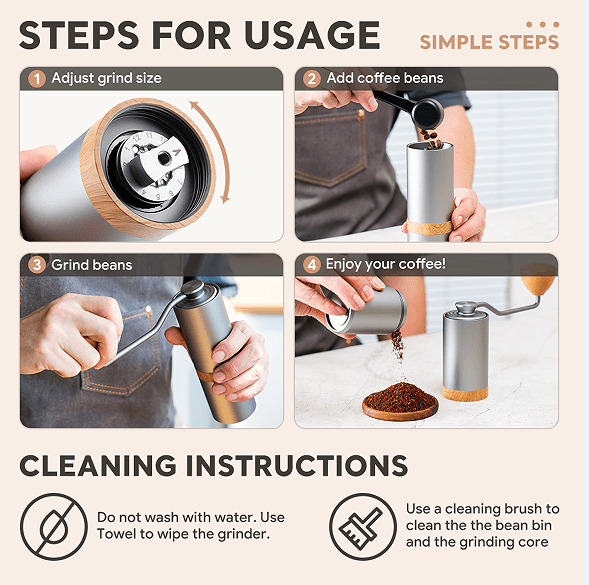 STEPS FOR USAGE

SIMPLE STEPS

1 Adjust grind size

2 Add coffee beans

3 Grind beans

4 Enjoy your coffee!

CLEANING INSTRUCTIONS

Do not wash with water. Use Towel to wipe the grinder.

Use a cleaning brush to clean the the bean bin and the grinding core