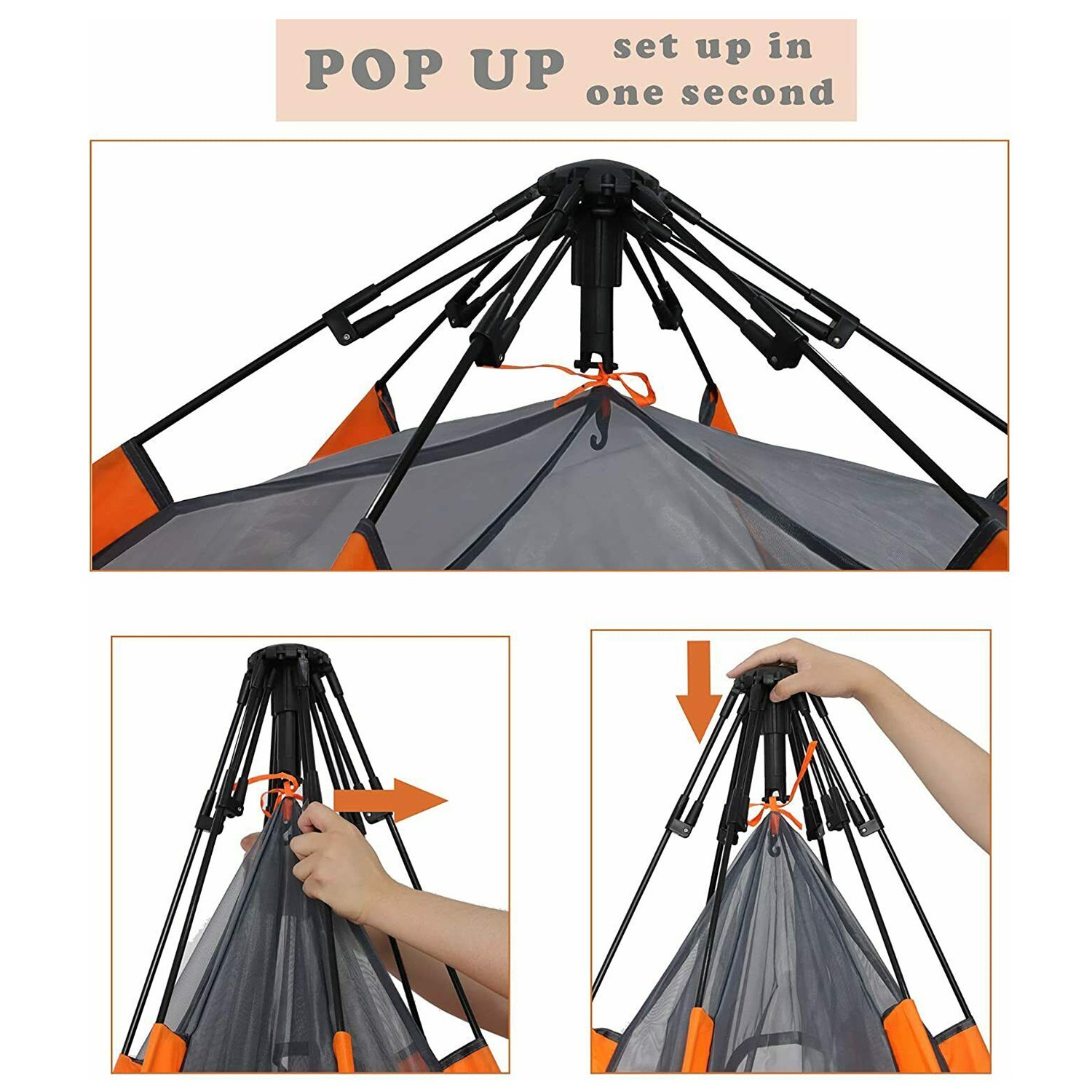 POP UP set up in one second